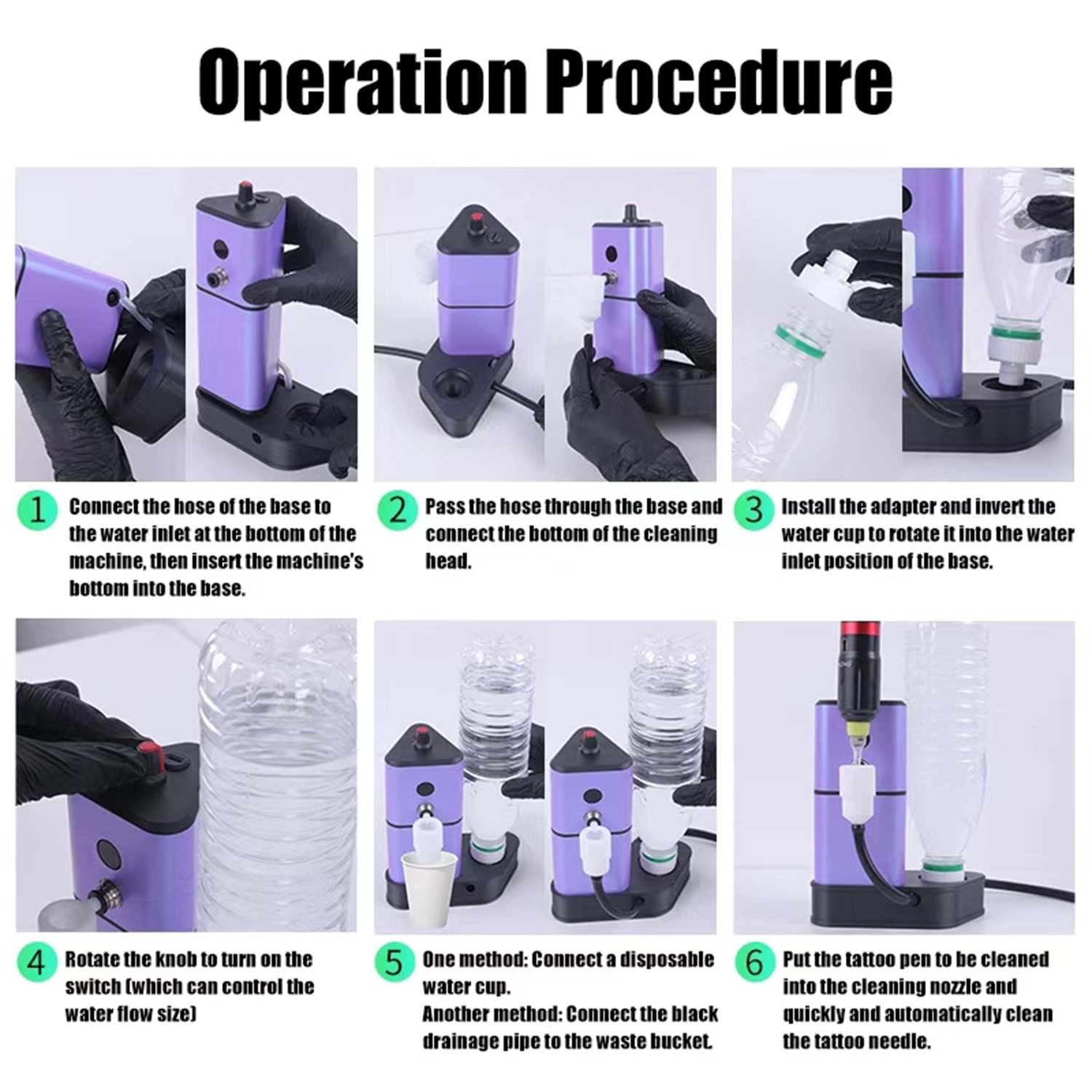 Operation Procedure

1 Connect the hose of the base to the water inlet at the bottom of the machine, then insert the machine's bottom into the base.

2 Pass the hose through the base and connect the bottom of the cleaning head.

3 Install the adapter and invert the water cup to rotate it into the water inlet position of the base.

4 Rotate the knob to turn on the switch (which can control the water flow size)

5 One method: Connect a disposable water cup.
Another method: Connect the black drainage pipe to the waste bucket.

6 Put the tattoo pen to be cleaned into the cleaning nozzle and quickly and automatically clean the tattoo needle.